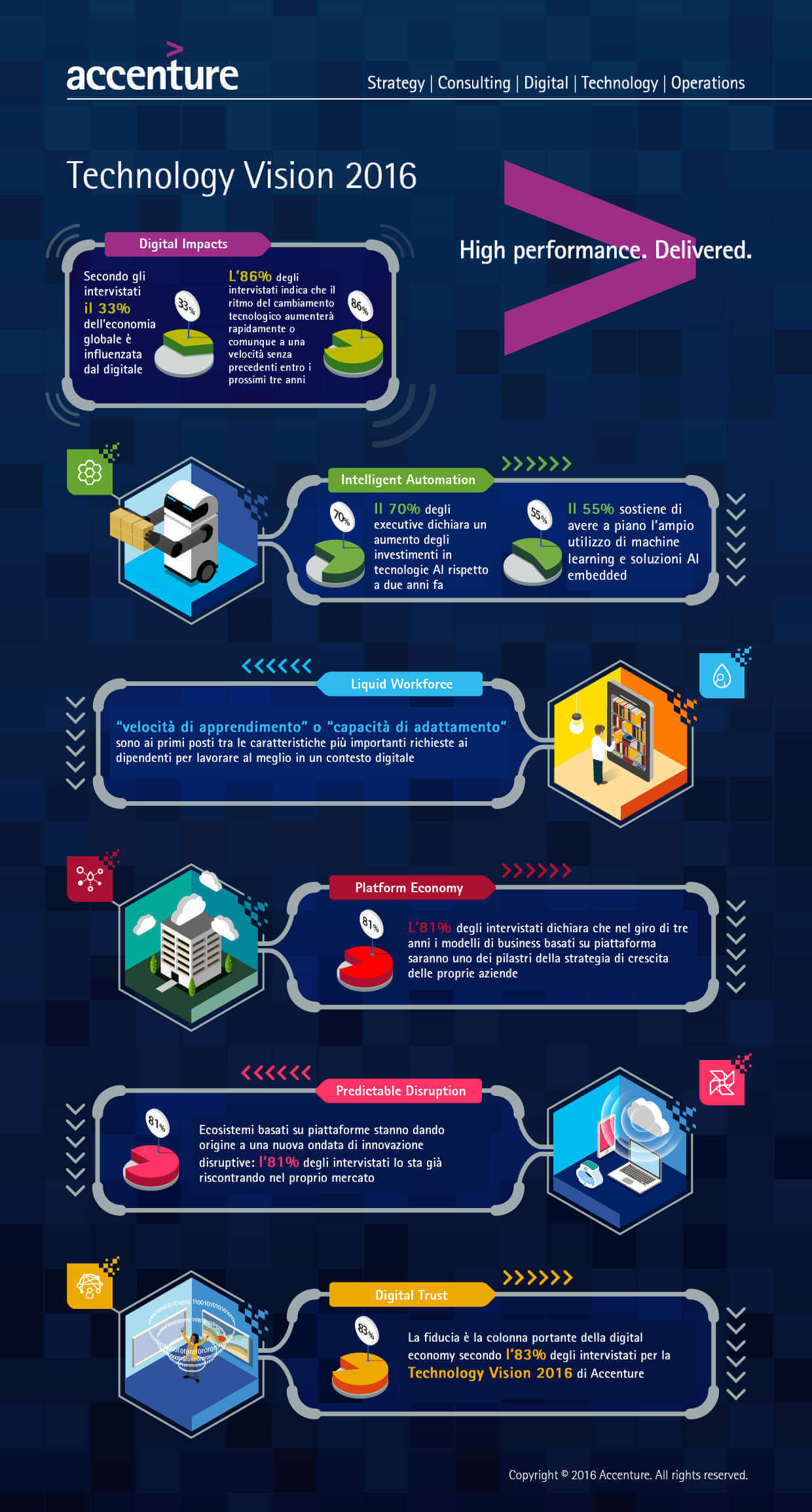 accenture

Strategy | Consulting | Digital | Technology | Operations

Technology Vision 2016

High performance. Delivered.

Digital Impacts

Secondo gli intervistati il 33% dell'economia globale è influenzata dal digitale

33%

L'86% degli intervistati indica che il ritmo del cambiamento tecnologico aumenterà rapidamente o comunque a una velocità senza precedenti entro i prossimi tre anni

86%

Intelligent Automation

70%

Il 70% degli executive dichiara un aumento degli investimenti in tecnologie AI rispetto a due anni fa

55%

Il 55% sostiene di avere a piano l'ampio utilizzo di machine learning e soluzioni AI embedded

Liquid Workforce

"velocità di apprendimento" o "capacità di adattamento" sono ai primi posti tra le caratteristiche più importanti richieste ai dipendenti per lavorare al meglio in un contesto digitale

Platform Economy

81%

L'81% degli intervistati dichiara che nel giro di tre anni i modelli di business basati su piattaforma saranno uno dei pilastri della strategia di crescita delle proprie aziende

Predictable Disruption

81%

Ecosistemi basati su piattaforme stanno dando origine a una nuova ondata di innovazione disruptive: l'81% degli intervistati lo sta già riscontrando nel proprio mercato

Digital Trust

83%

La fiducia è la colonna portante della digital economy secondo l'83% degli intervistati per la Technology Vision 2016 di Accenture

Copyright © 2016 Accenture. All rights reserved.